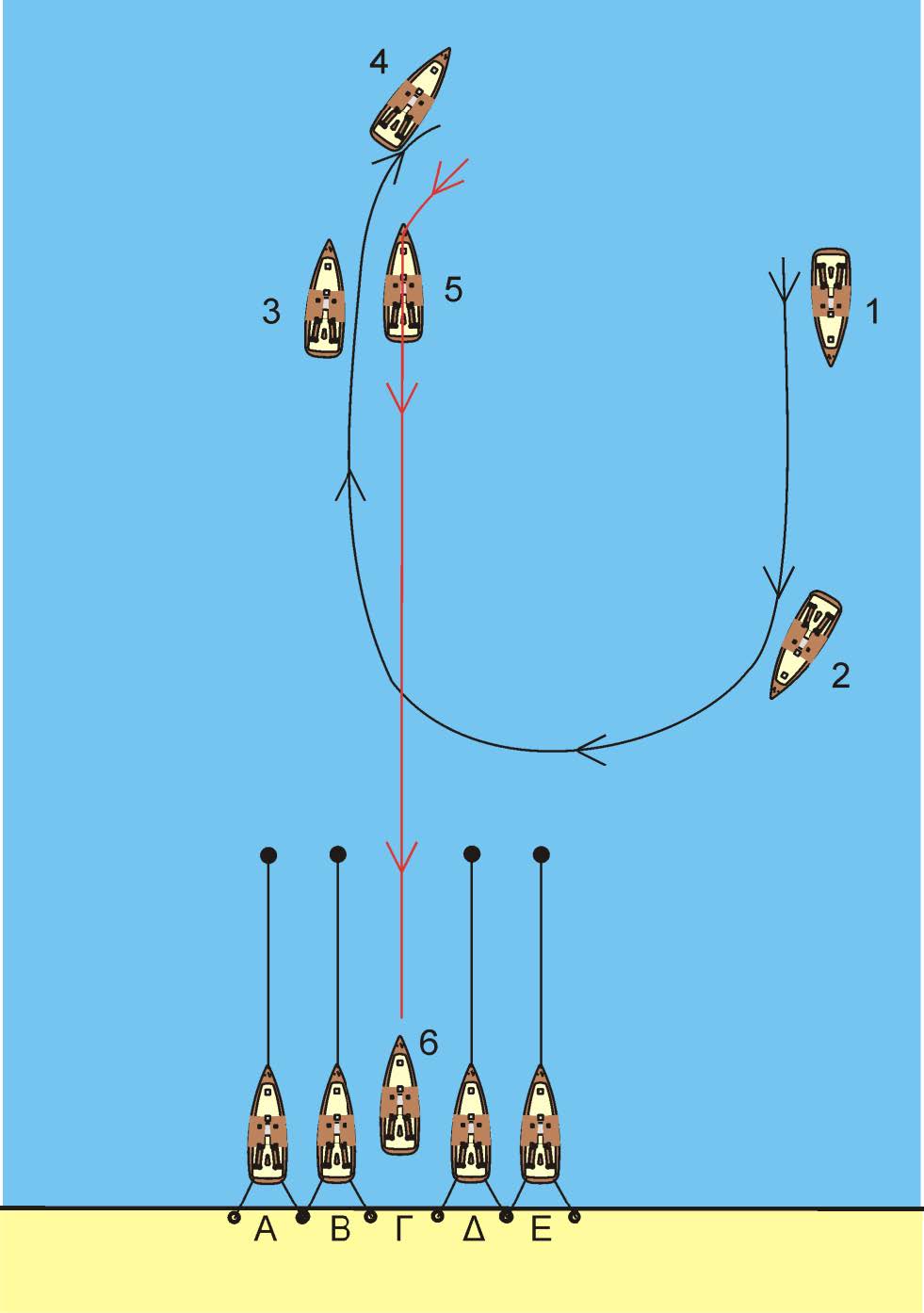 4
3
5
1
2
6
Α Β Γ Δ Ε